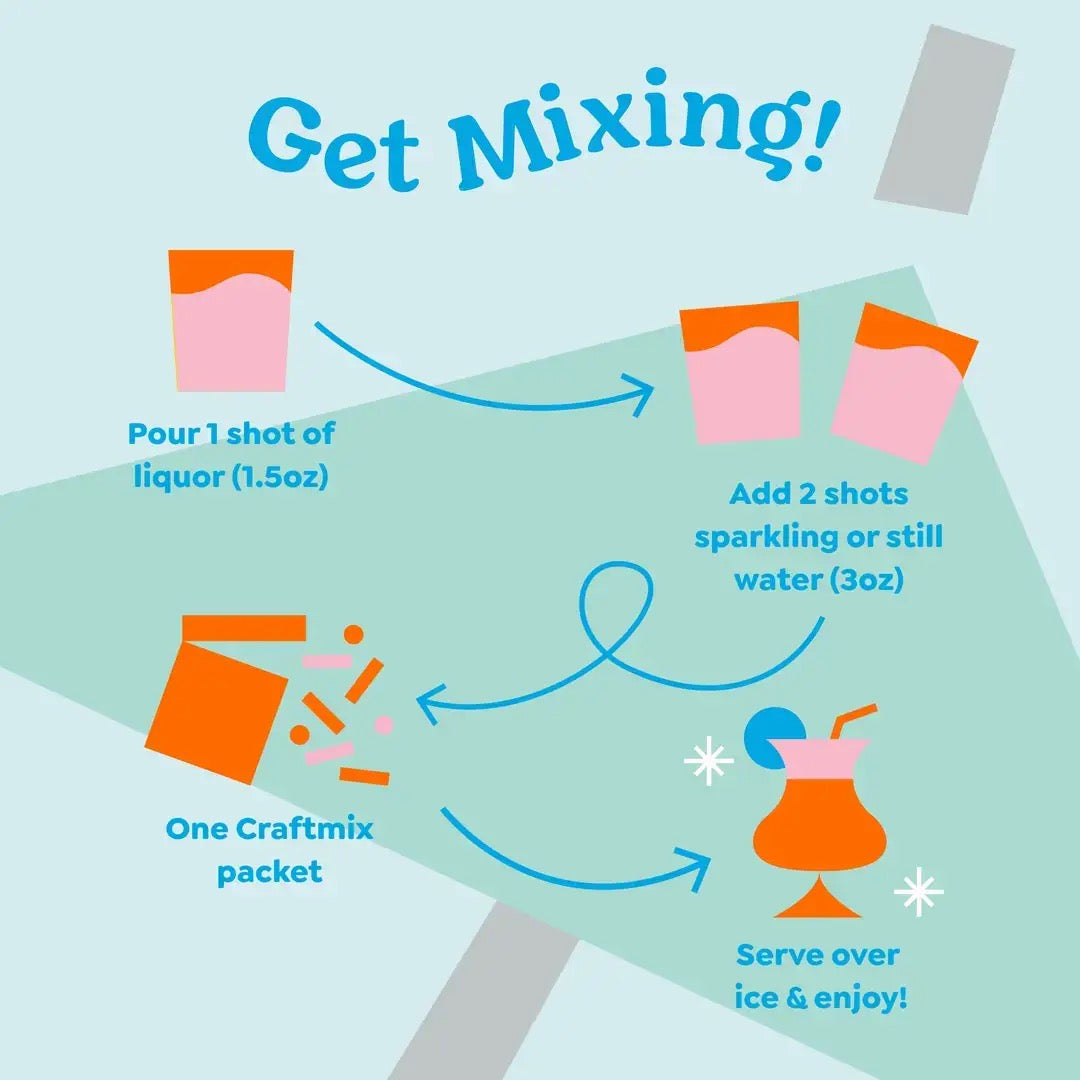 Get Mixing!

Pour 1 shot of liquor (1.5oz)

Add 2 shots sparkling or still water (3oz)

One Craftmix packet

Serve over ice & enjoy!